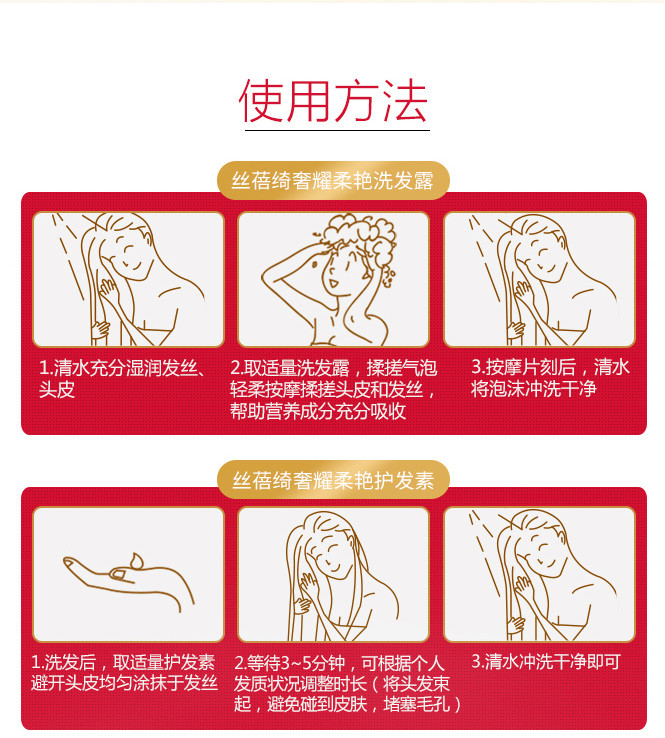 使用方法

丝蓓绮奢耀柔艳洗发露

1.清水充分湿润发丝、头皮

2.取适量洗发露，揉搓气泡轻柔按摩揉搓头皮和发丝，帮助营养成分充分吸收

3.按摩片刻后，清水将泡沫冲洗干净

丝蓓绮奢耀柔艳护发素

1.洗发后，取适量护发素避开头皮均匀涂抹于发丝

2.等待3~5分钟，可根据个人发质状况调整时长（将头发束起，避免碰到皮肤，堵塞毛孔）

3.清水冲洗干净即可