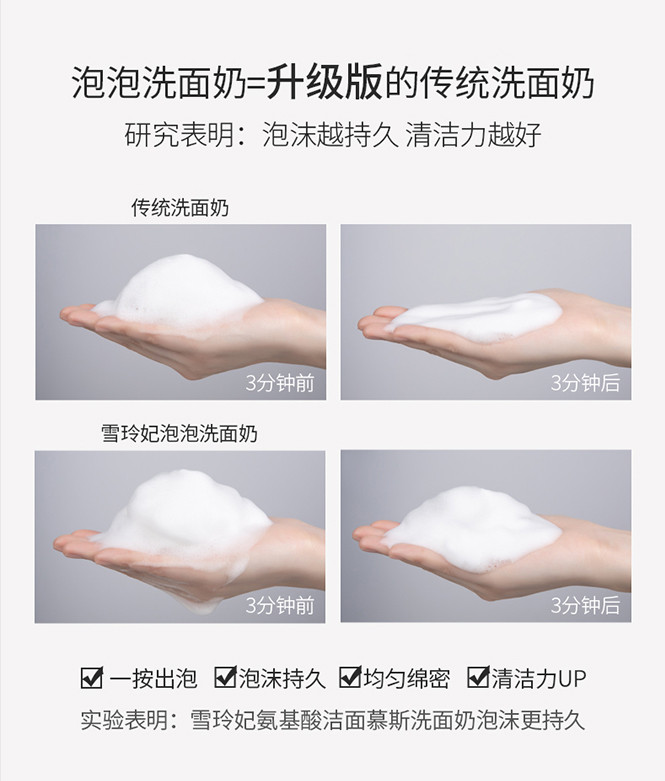 泡泡洗面奶=升级版的传统洗面奶
研究表明：泡沫越持久 清洁力越好

传统洗面奶

3分钟前

3分钟后

雪玲妃泡泡洗面奶

3分钟前

3分钟后

☑ 一按出泡 ☑泡沫持久 ☑均匀绵密 ☑清洁力UP
实验表明：雪玲妃氨基酸洁面慕斯洗面奶泡沫更持久